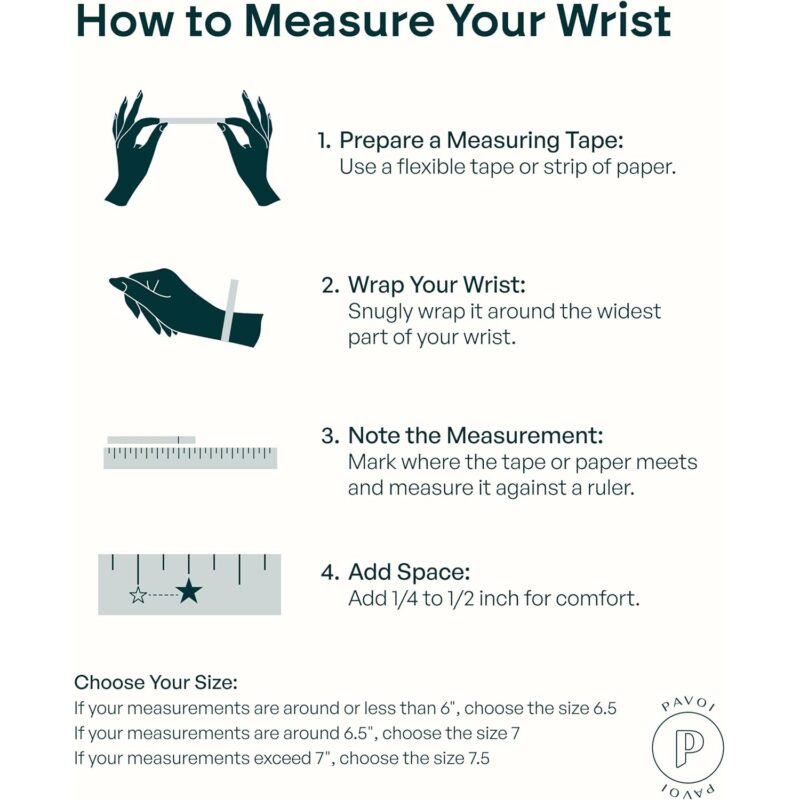 How to Measure Your Wrist

1. Prepare a Measuring Tape:
Use a flexible tape or strip of paper.

2. Wrap Your Wrist:
Snugly wrap it around the widest part of your wrist.

3. Note the Measurement:
Mark where the tape or paper meets and measure it against a ruler.

4. Add Space:
Add 1/4 to 1/2 inch for comfort.

Choose Your Size:
If your measurements are around or less than 6", choose the size 6.5
If your measurements are around 6.5", choose the size 7
If your measurements exceed 7", choose the size 7.5

PAVOI
P
PAVOI