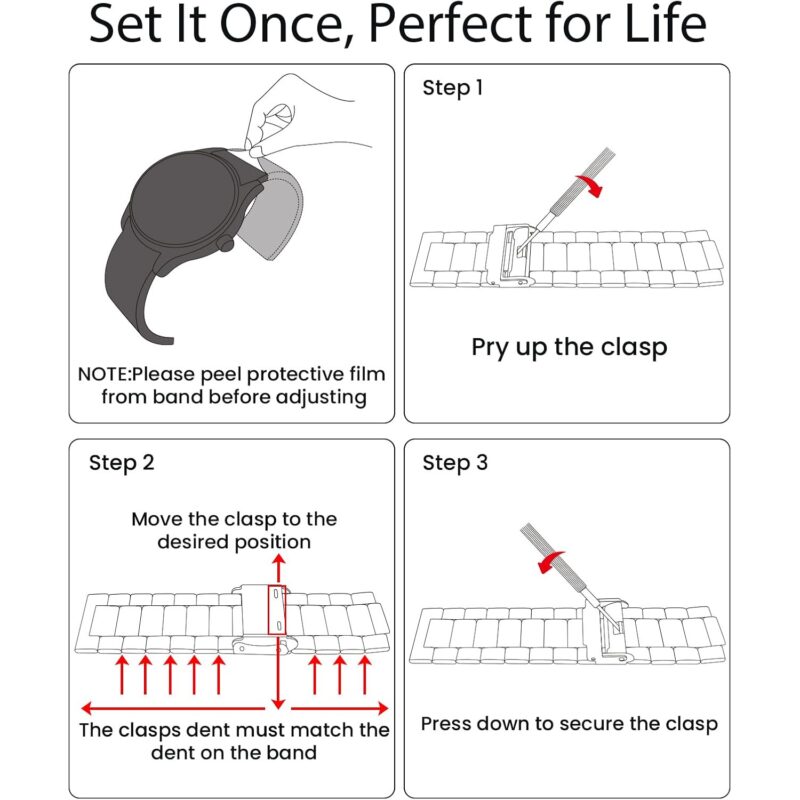 Set It Once, Perfect for Life

NOTE:Please peel protective film from band before adjusting

Step 1

Pry up the clasp

Step 2

Move the clasp to the desired position

The clasps dent must match the dent on the band

Step 3

Press down to secure the clasp