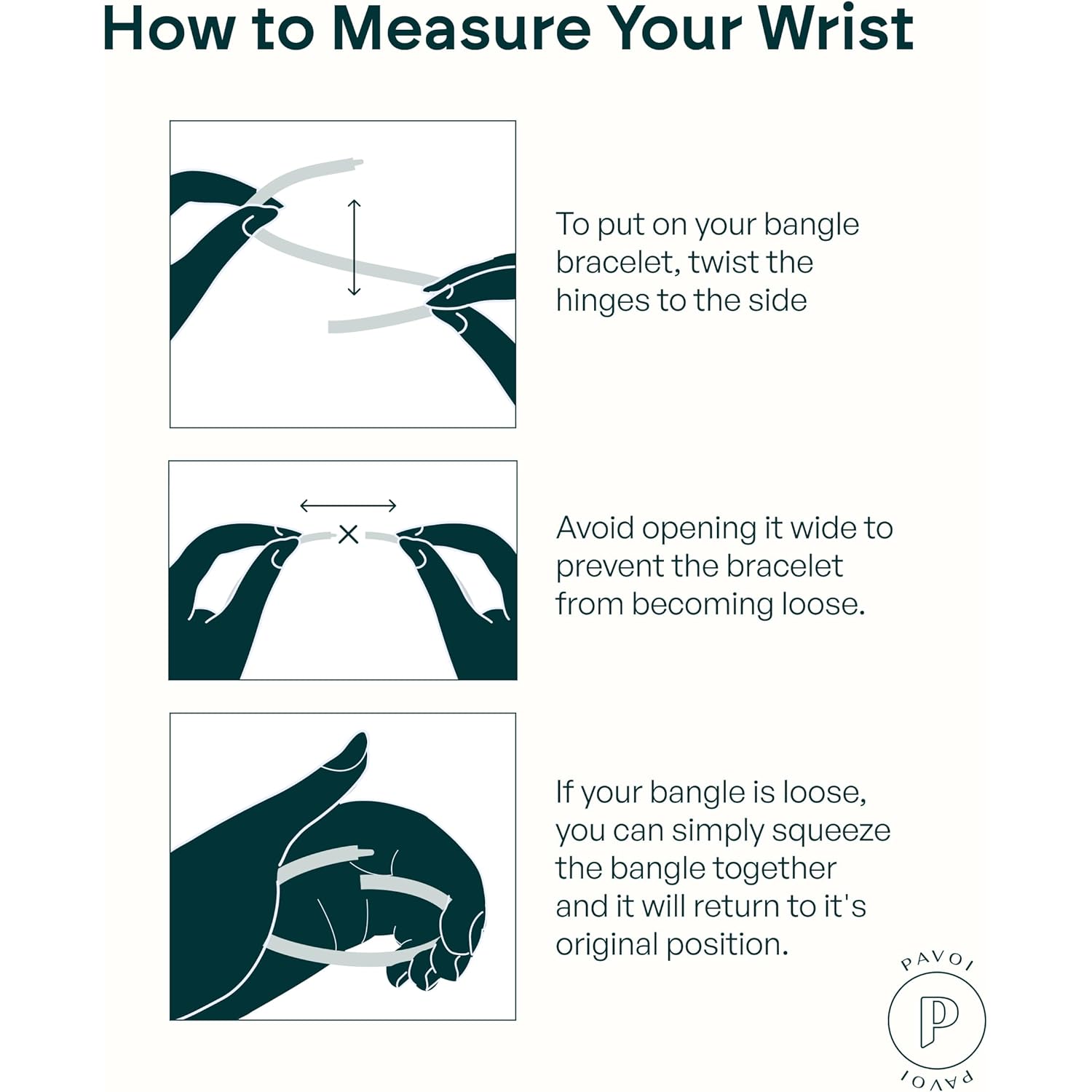 How to Measure Your Wrist

To put on your bangle bracelet, twist the hinges to the side

Avoid opening it wide to prevent the bracelet from becoming loose.

If your bangle is loose, you can simply squeeze the bangle together and it will return to it's original position.

PAVOI
P
PAVOI