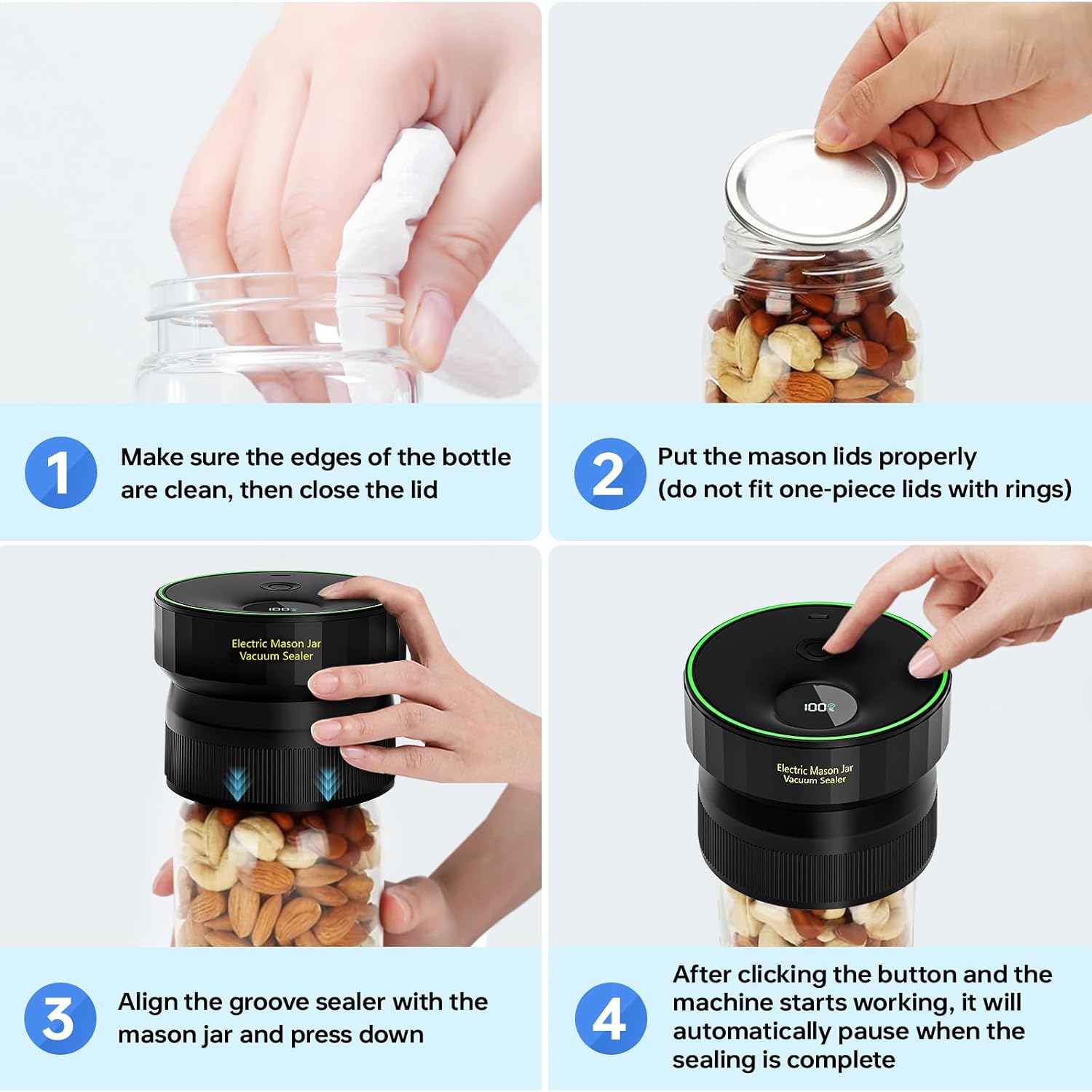 1 Make sure the edges of the bottle are clean, then close the lid

2 Put the mason lids properly (do not fit one-piece lids with rings)

100%

Electric Mason Jar Vacuum Sealer

3 Align the groove sealer with the mason jar and press down

100%

Electric Mason Jar Vacuum Sealer

4 After clicking the button and the machine starts working, it will automatically pause when the sealing is complete